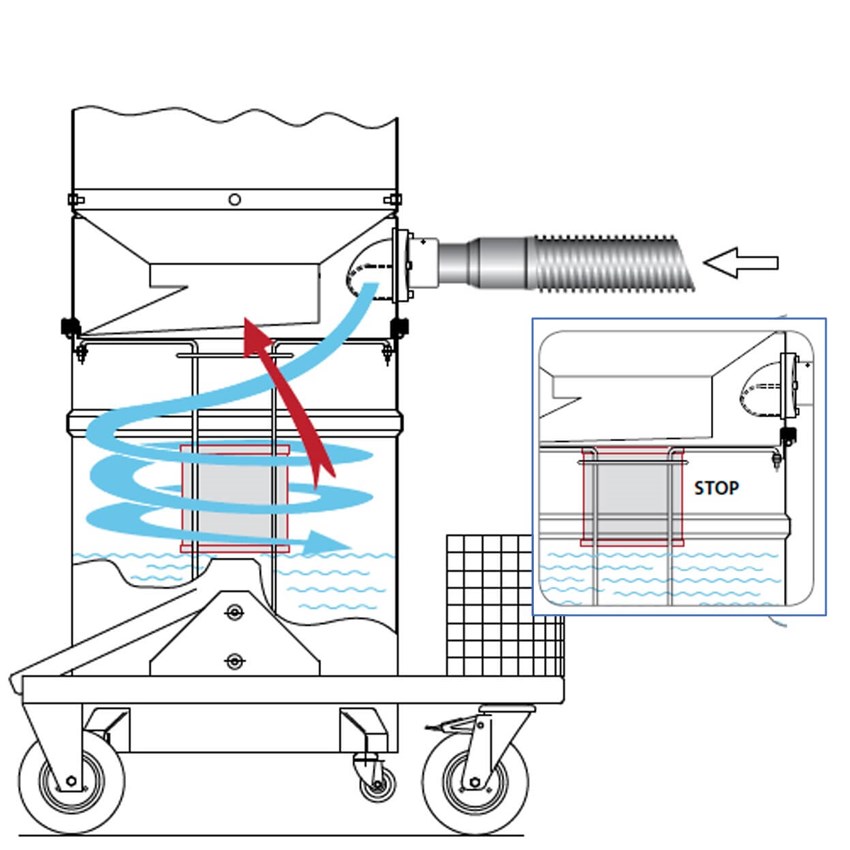 STOP